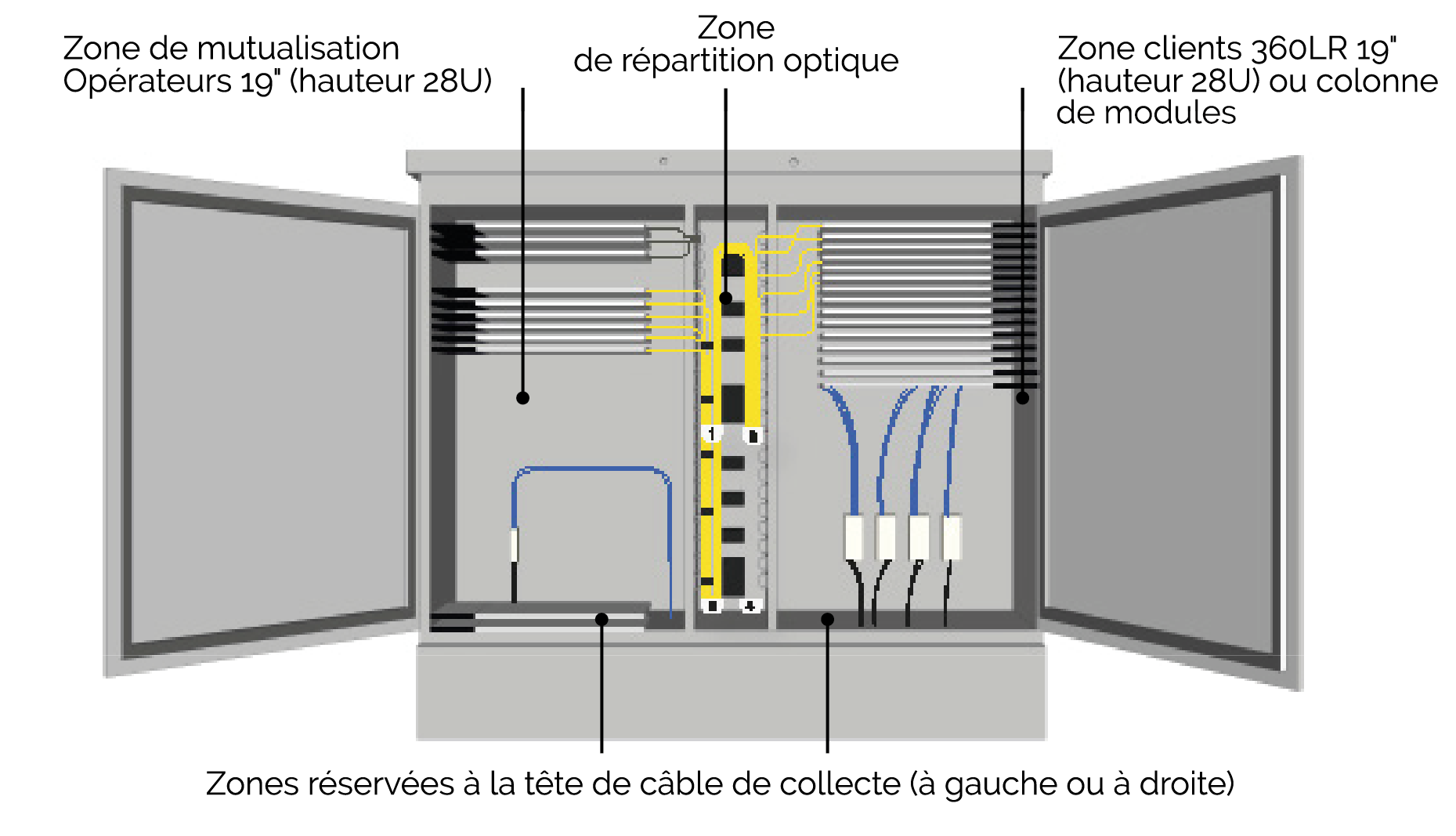 Zone de mutualisation
Opérateurs 19" (hauteur 28U)

Zone
de répartition optique

Zone clients 360LR 19"
(hauteur 28U) ou colonne
de modules

Zones réservées à la tête de câble de collecte (à gauche ou à droite)